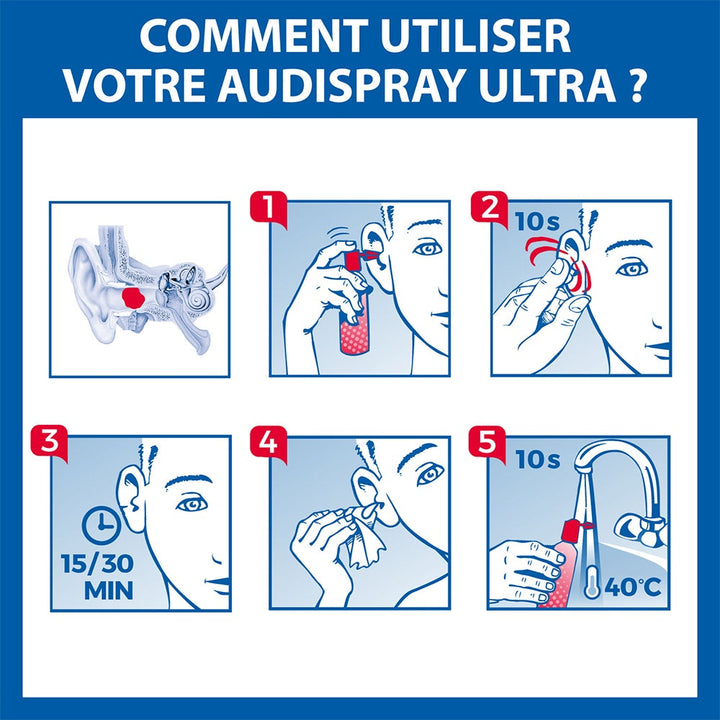 COMMENT UTILISER VOTRE AUDISPRAY ULTRA ?

1

2
10s

3
15/30 MIN

4

5
10s
40°C