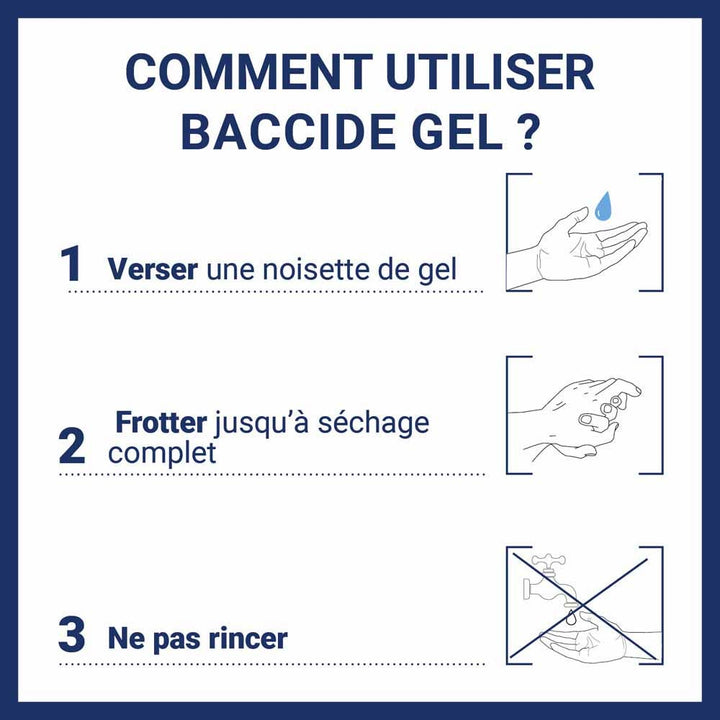 COMMENT UTILISER BACCIDE GEL ?

1 Verser une noisette de gel

2 Frotter jusqu'à séchage complet

3 Ne pas rincer